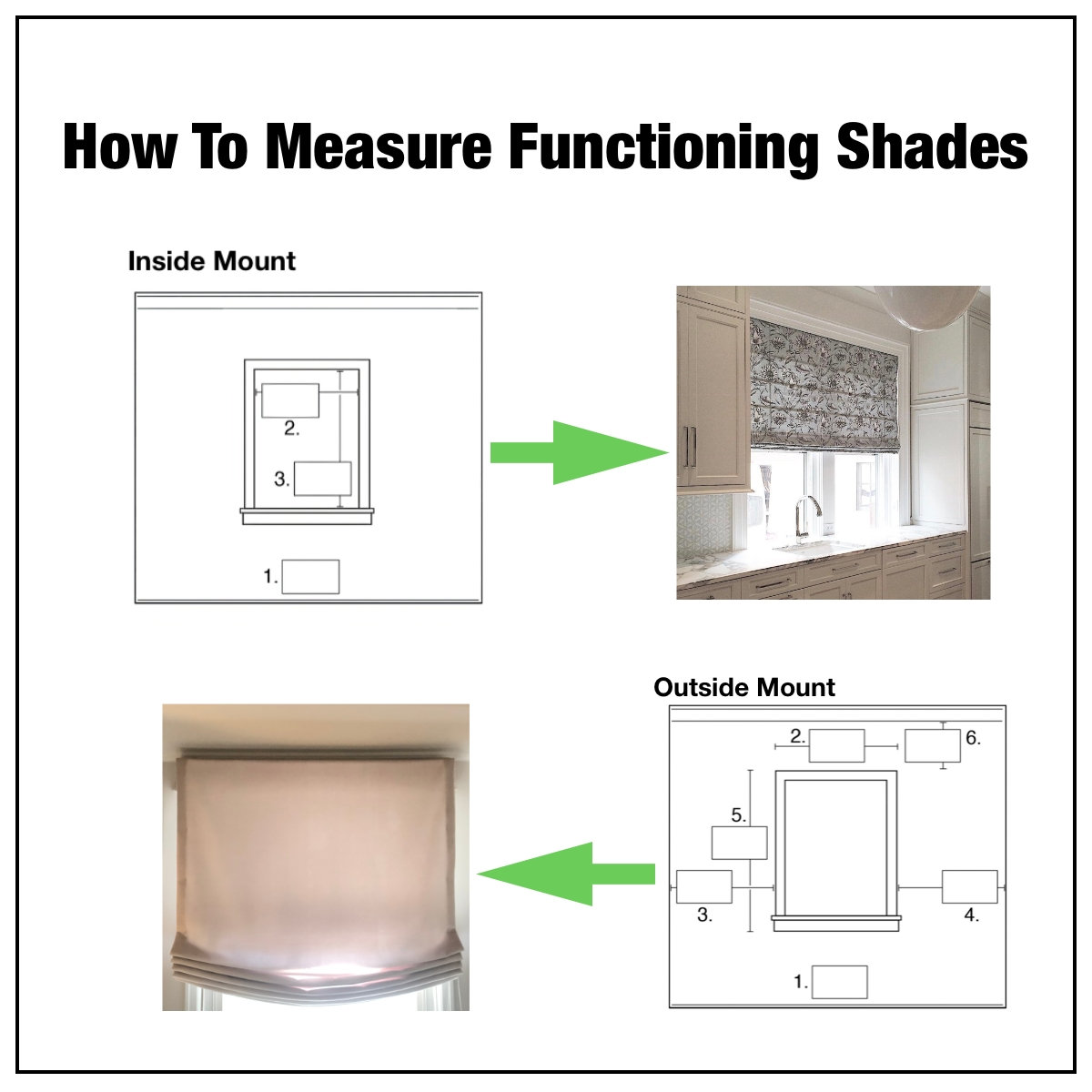 How To Measure Functioning Shades

Inside Mount

2.

3.

1.

Outside Mount

2.

6.

5.

3.

4.

1.